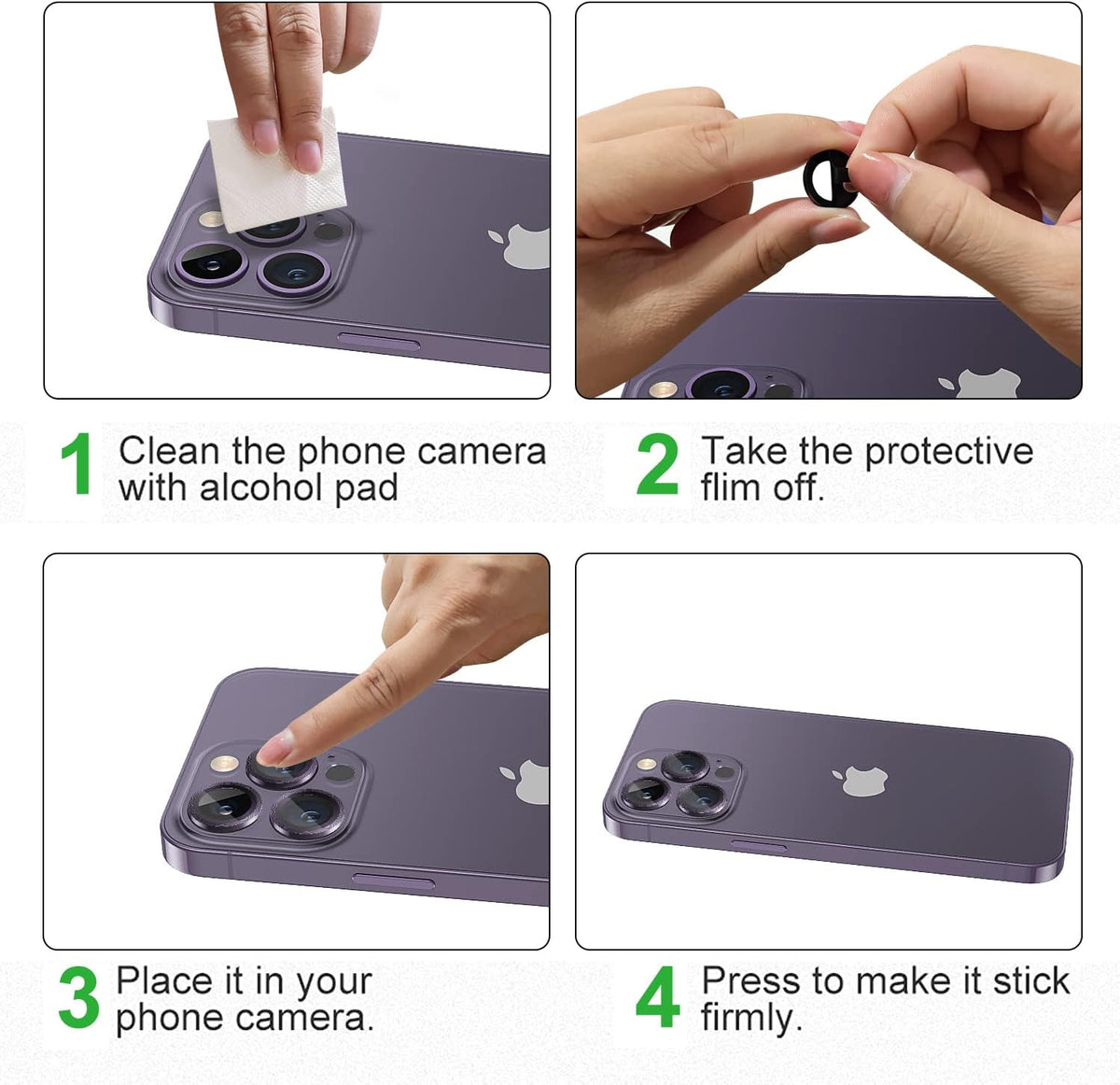 1 Clean the phone camera with alcohol pad

2 Take the protective flim off.

3 Place it in your phone camera.

4 Press to make it stick firmly.