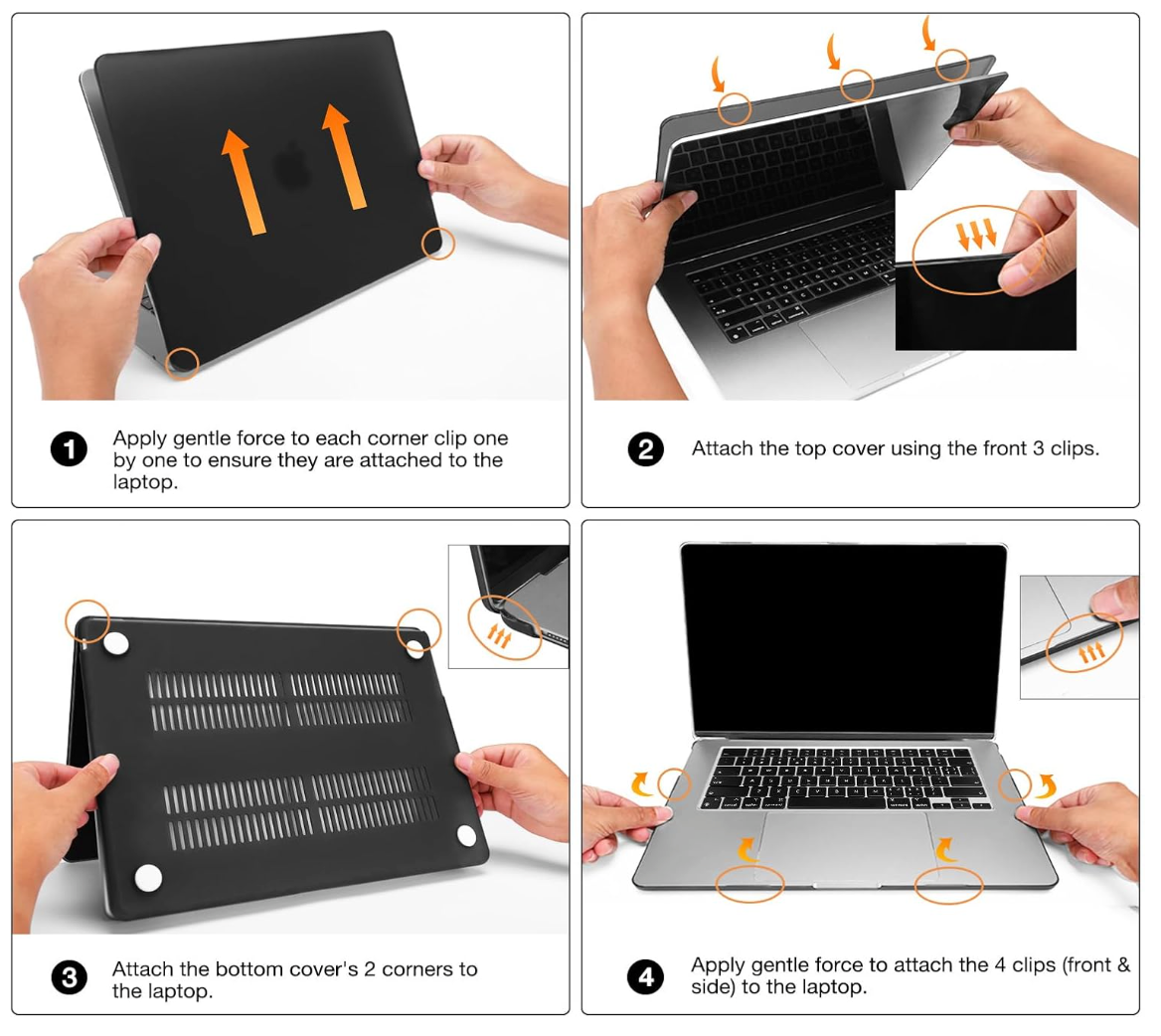 1 Apply gentle force to each corner clip one by one to ensure they are attached to the laptop.

2 Attach the top cover using the front 3 clips.

3 Attach the bottom cover's 2 corners to the laptop.

4 Apply gentle force to attach the 4 clips (front & side) to the laptop.