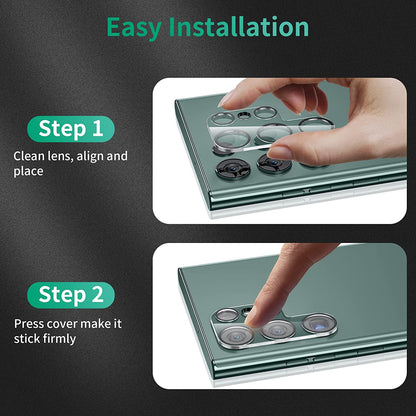 Easy Installation

Step 1

Clean lens, align and place

Step 2

Press cover make it stick firmly